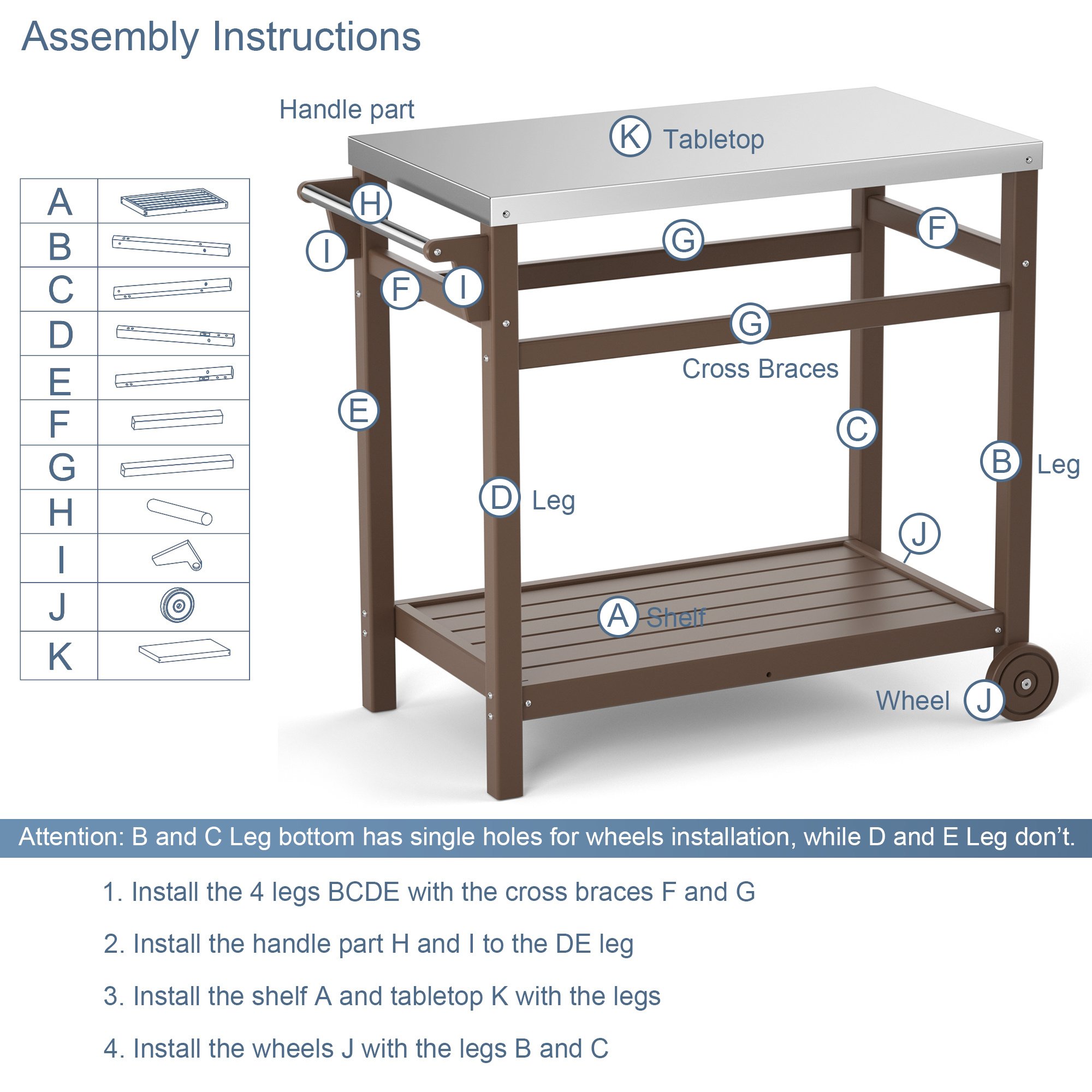 Assembly Instructions

| A | |
|---|---|
| B | |
| C | |
| D | |
| E | |
| F | |
| G | |
| H | |
| I | |
| J | |
| K | |

Handle part

K Tabletop

H

I

F

I

G

F

G

Cross Braces

E

C

B Leg

D Leg

J

A Shelf

Wheel J

Attention: B and C Leg bottom has single holes for wheels installation, while D and E Leg don't.

1. Install the 4 legs BCDE with the cross braces F and G

2. Install the handle part H and I to the DE leg

3. Install the shelf A and tabletop K with the legs

4. Install the wheels J with the legs B and C